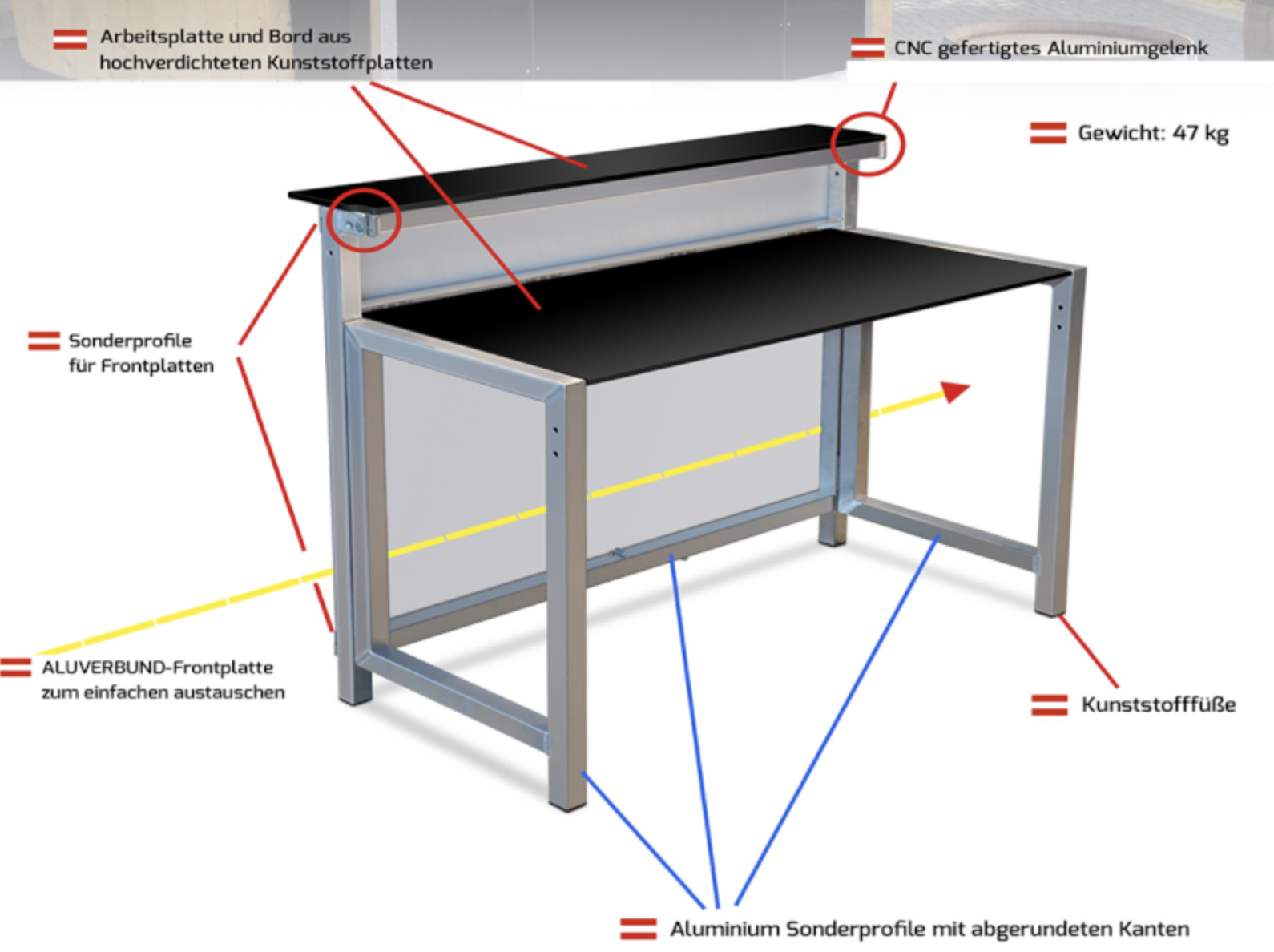 Arbeitsplatte und Bord aus hochverdichteten Kunststoffplatten

CNC gefertigtes Aluminiumgelenk

Gewicht: 47 kg

Sonderprofile für Frontplatten

ALUVERBUND-Frontplatte zum einfachen austauschen

Kunststofffüße

Aluminium Sonderprofile mit abgerundeten Kanten